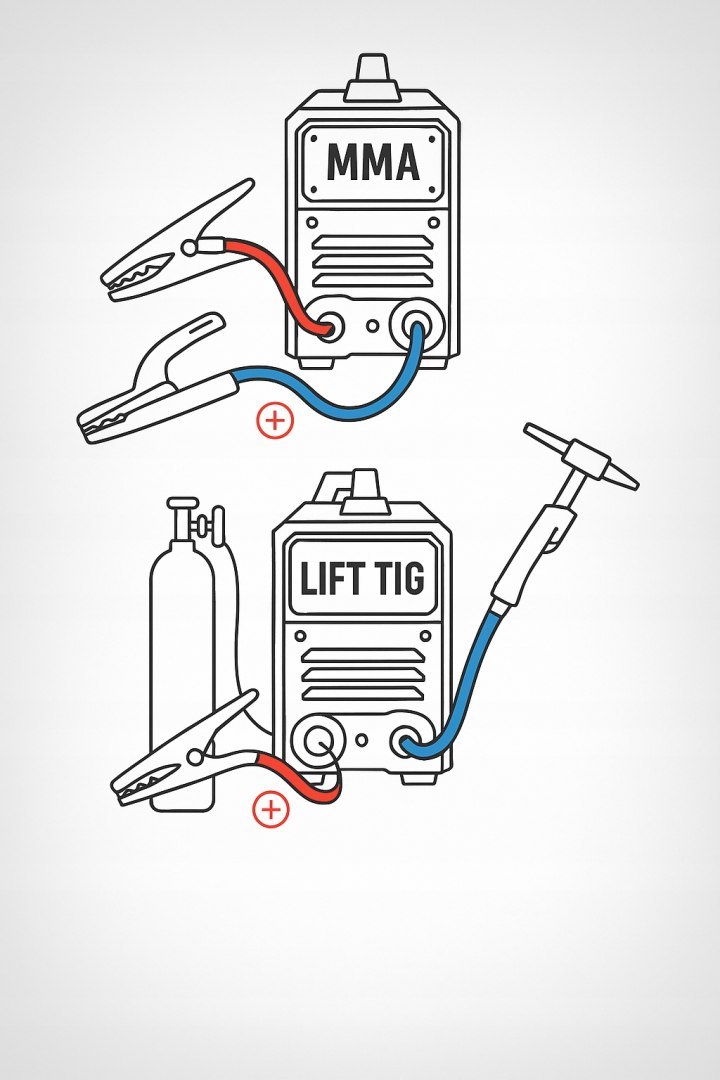 MMA

+

LIFT TIG

+